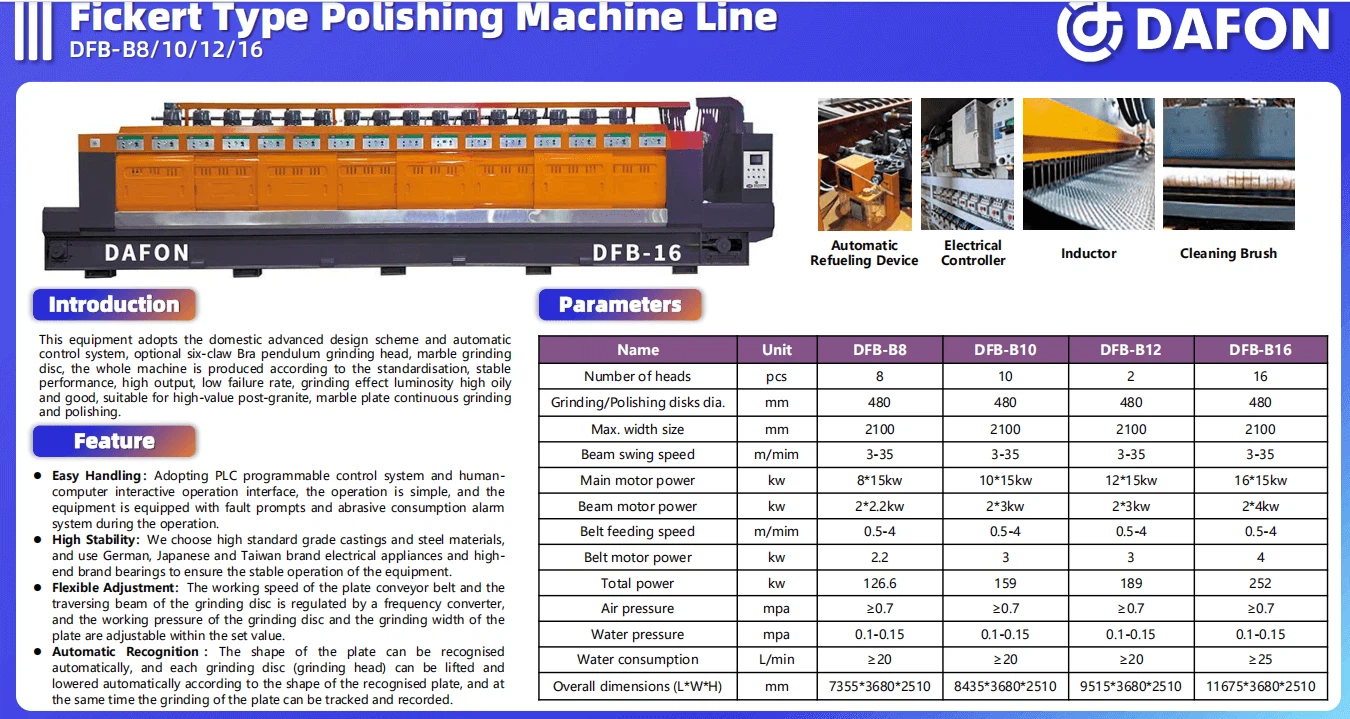 Fickert Type Polishing Machine Line
DFB-B8/10/12/16

DAFON

DAFON DFB-16

Automatic Refueling Device

Electrical Controller

Inductor

Cleaning Brush

Introduction

This equipment adopts the domestic advanced design scheme and automatic control system, optional six-claw Bra pendulum grinding head, marble grinding disc, the whole machine is produced according to the standardisation, stable performance, high output, low failure rate, grinding effect luminosity high oily and good, suitable for high-value post-granite, marble plate continuous grinding and polishing.

Feature

● Easy Handling: Adopting PLC programmable control system and human-computer interactive operation interface, the operation is simple, and the equipment is equipped with fault prompts and abrasive consumption alarm system during the operation.
● High Stability: We choose high standard grade castings and steel materials, and use German, Japanese and Taiwan brand electrical appliances and high-end brand bearings to ensure the stable operation of the equipment.
● Flexible Adjustment: The working speed of the plate conveyor belt and the traversing beam of the grinding disc is regulated by a frequency converter, and the working pressure of the grinding disc and the grinding width of the plate are adjustable within the set value.
● Automatic Recognition: The shape of the plate can be recognised automatically, and each grinding disc (grinding head) can be lifted and lowered automatically according to the shape of the recognised plate, and at the same time the grinding of the plate can be tracked and recorded.

Parameters

| Name | Unit | DFB-B8 | DFB-B10 | DFB-B12 | DFB-B16 |
|---|---|---|---|---|---|
| Number of heads | pcs | 8 | 10 | 2 | 16 |
| Grinding/Polishing disks dia. | mm | 480 | 480 | 480 | 480 |
| Max. width size | mm | 2100 | 2100 | 2100 | 2100 |
| Beam swing speed | m/mim | 3-35 | 3-35 | 3-35 | 3-35 |
| Main motor power | kw | 8*15kw | 10*15kw | 12*15kw | 16*15kw |
| Beam motor power | kw | 2*2.2kw | 2*3kw | 2*3kw | 2*4kw |
| Belt feeding speed | m/mim | 0.5-4 | 0.5-4 | 0.5-4 | 0.5-4 |
| Belt motor power | kw | 2.2 | 3 | 3 | 4 |
| Total power | kw | 126.6 | 159 | 189 | 252 |
| Air pressure | mpa | ≥0.7 | ≥0.7 | ≥0.7 | ≥0.7 |
| Water pressure | mpa | 0.1-0.15 | 0.1-0.15 | 0.1-0.15 | 0.1-0.15 |
| Water consumption | L/min | ≥20 | ≥20 | ≥20 | ≥25 |
| Overall dimensions (L*W*H) | mm | 7355*3680*2510 | 8435*3680*2510 | 9515*3680*2510 | 11675*3680*2510 |